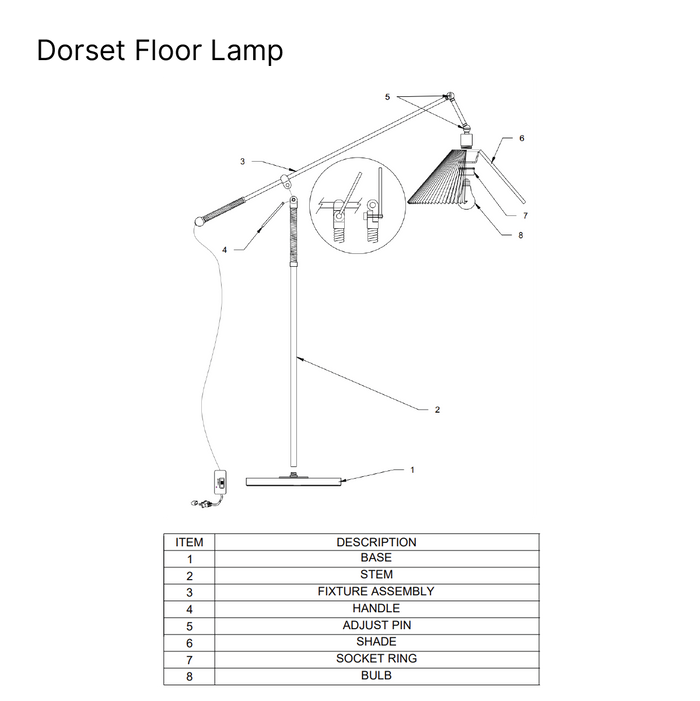 Dorset Floor Lamp

5
6
3
7
8
4
2
1

| ITEM | DESCRIPTION |
|---|---|
| 1 | BASE |
| 2 | STEM |
| 3 | FIXTURE ASSEMBLY |
| 4 | HANDLE |
| 5 | ADJUST PIN |
| 6 | SHADE |
| 7 | SOCKET RING |
| 8 | BULB |