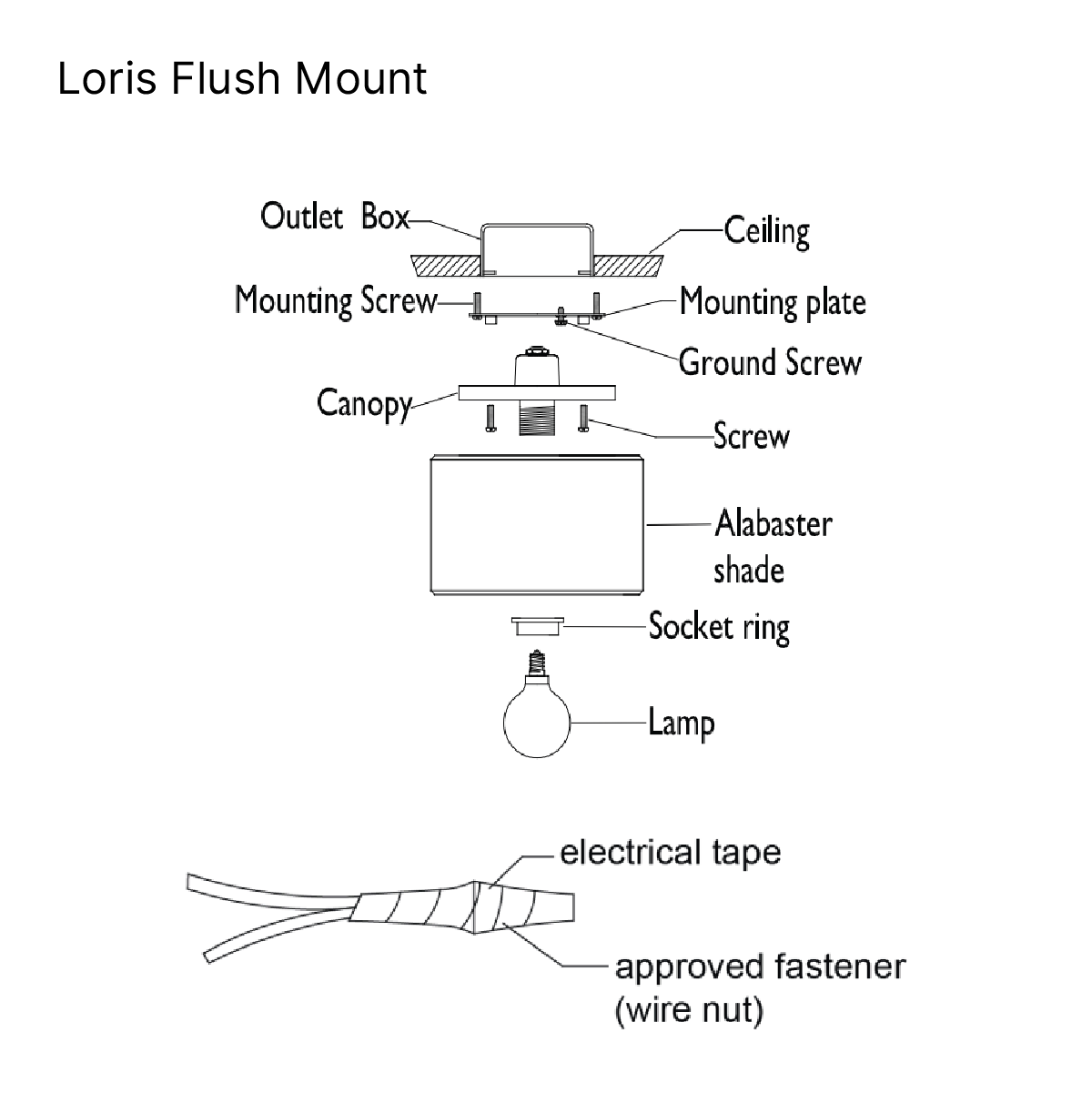 Loris Flush Mount

Outlet Box

Ceiling

Mounting Screw

Mounting plate

Ground Screw

Canopy

Screw

Alabaster shade

Socket ring

Lamp

electrical tape

approved fastener (wire nut)